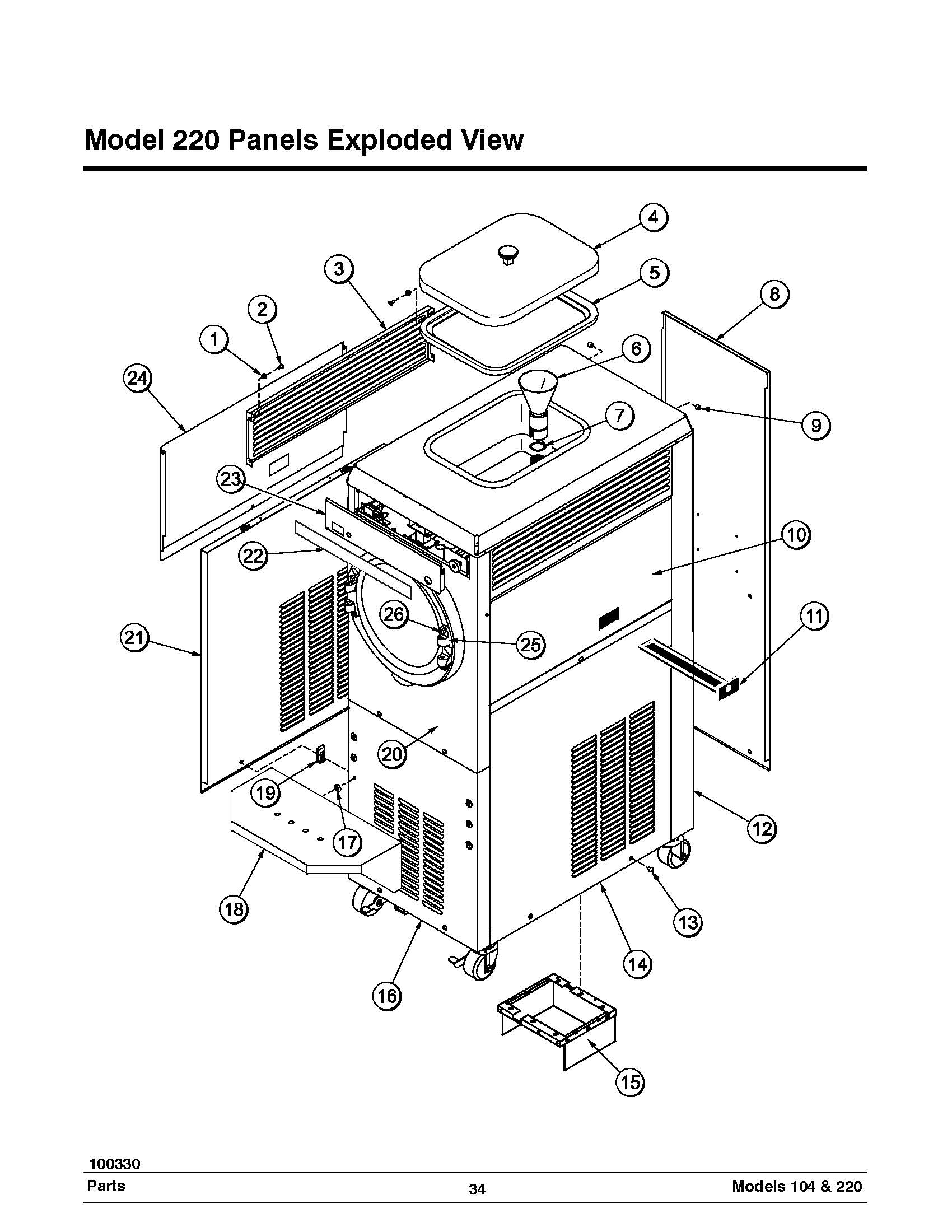 Model 220 Panels Exploded View

4
3
5
8
2
1
6
24
7
9
23
10
22
26
11
21
25
20
19
12
17
18
13
14
16
15

100330
Parts
34
Models 104 & 220