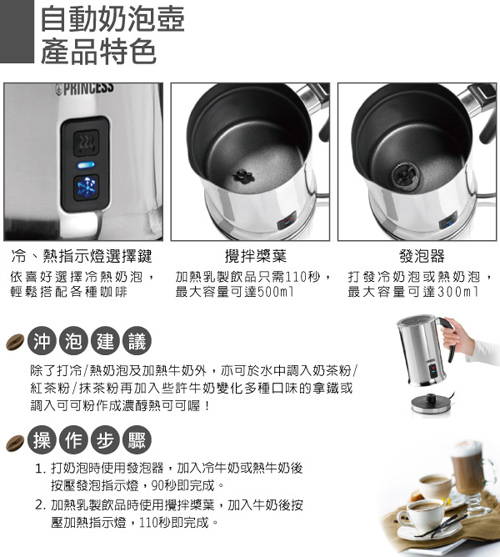 自動奶泡壺
產品特色

PRINCESS

冷、熱指示燈選擇鍵
依喜好選擇冷熱奶泡，輕鬆搭配各種咖啡

攪拌槳葉
加熱乳製飲品只需110秒，最大容量可達500ml

發泡器
打發冷奶泡或熱奶泡，最大容量可達300ml

沖泡建議

除了打冷/熱奶泡及加熱牛奶外，亦可於水中調入奶茶粉/紅茶粉/抹茶粉再加入些許牛奶變化多種口味的拿鐵或調入可可粉作成濃醇熱可可喔！

操作步驟

1. 打奶泡時使用發泡器，加入冷牛奶或熱牛奶後按壓發泡指示燈，90秒即完成。
2. 加熱乳製飲品時使用攪拌槳葉，加入牛奶後按壓加熱指示燈，110秒即完成。