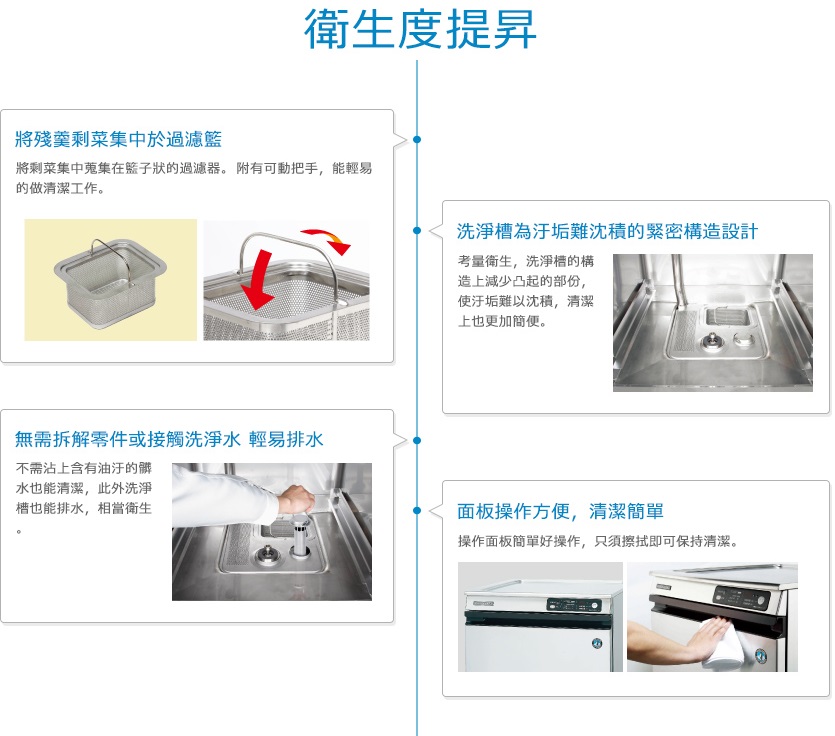 衛生度提昇

將殘羹剩菜集中於過濾籃

將剩菜集中蒐集在籃子狀的過濾器。附有可動把手，能輕易的做清潔工作。

洗淨槽為汙垢難沈積的緊密構造設計

考量衛生，洗淨槽的構造上減少凸起的部份，使汙垢難以沈積，清潔上也更加簡便。

無需拆解零件或接觸洗淨水 輕易排水

不需沾上含有油汙的髒水也能清潔，此外洗淨槽也能排水，相當衛生。

面板操作方便，清潔簡單

操作面板簡單好操作，只須擦拭即可保持清潔。